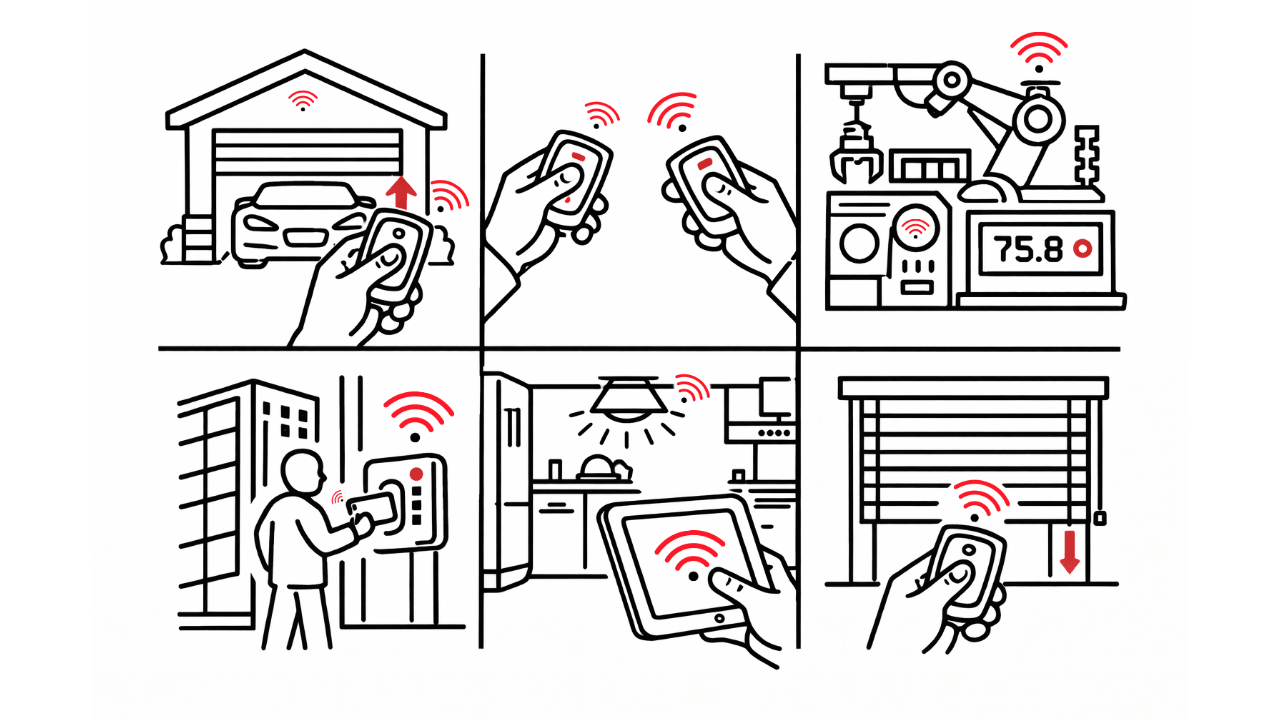 75.8